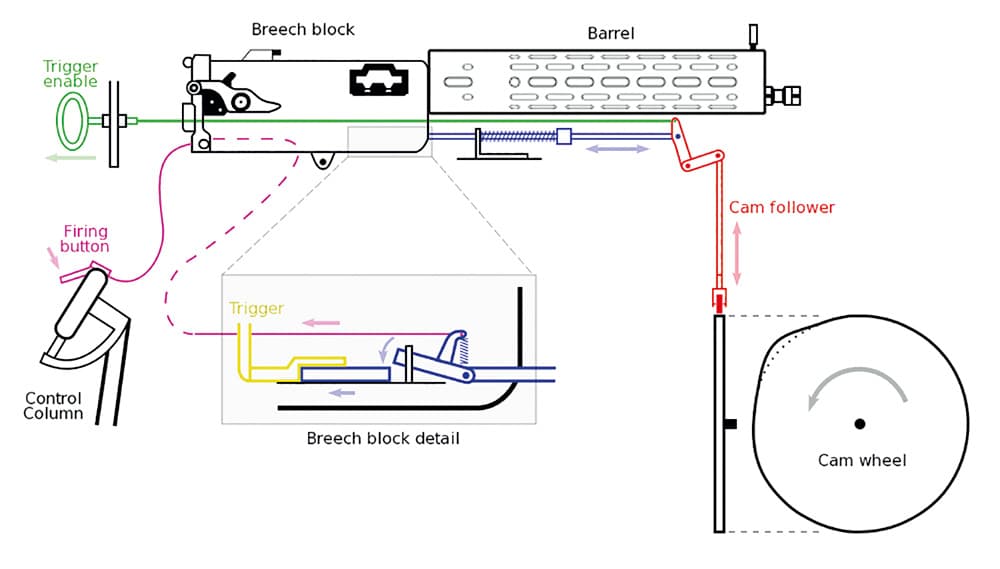 Breech block

Barrel

Trigger enable

Cam follower

Firing button

Trigger

Control Column

Breech block detail

Cam wheel